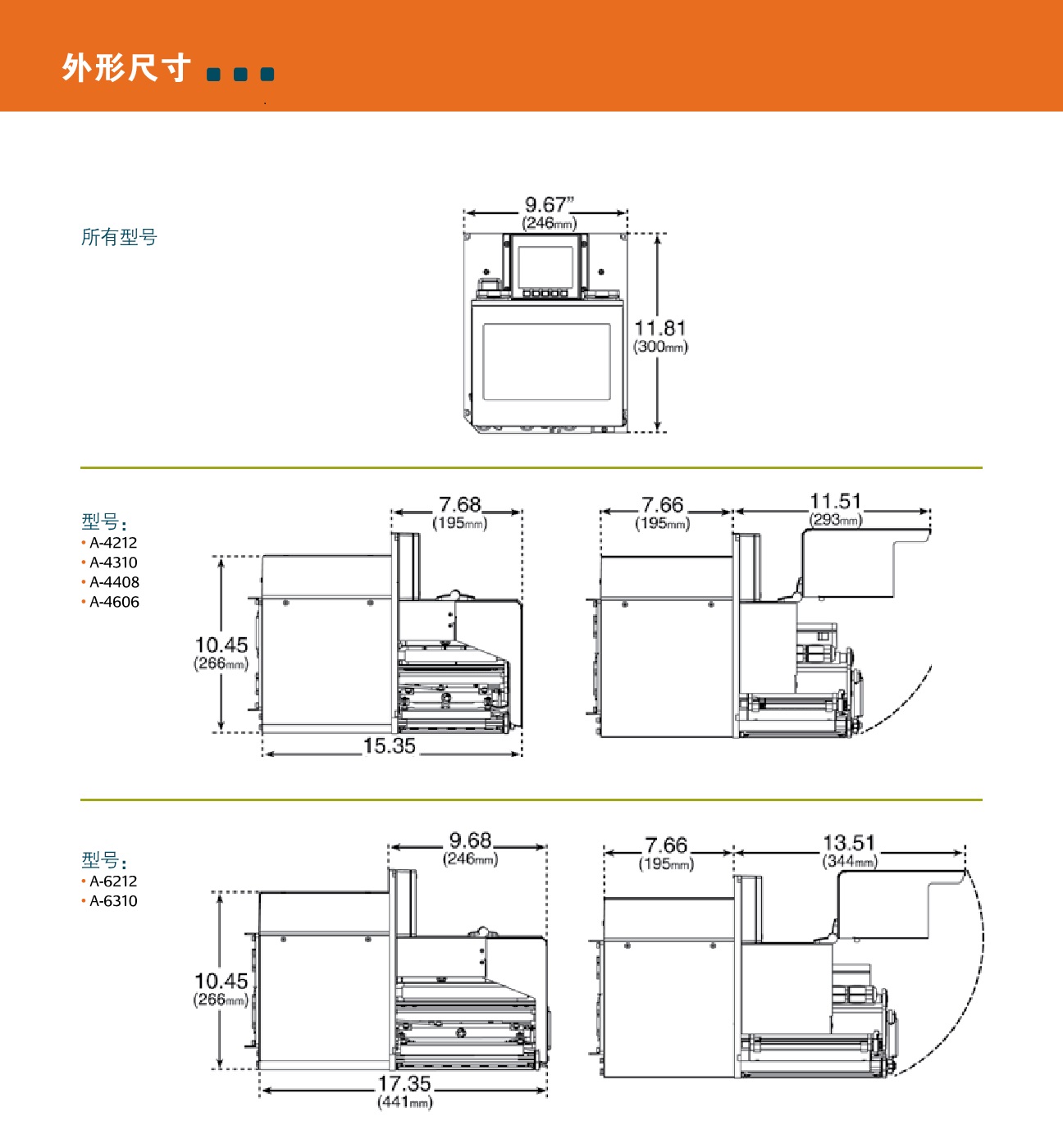 外形尺寸

所有型号

9.67"
(246mm)

11.81
(300mm)

型号:
• A-4212
• A-4310
• A-4408
• A-4606

7.68
(195mm)

10.45
(266mm)

15.35

7.66
(195mm)

11.51
(293mm)

型号:
• A-6212
• A-6310

9.68
(246mm)

10.45
(266mm)

17.35
(441mm)

7.66
(195mm)

13.51
(344mm)